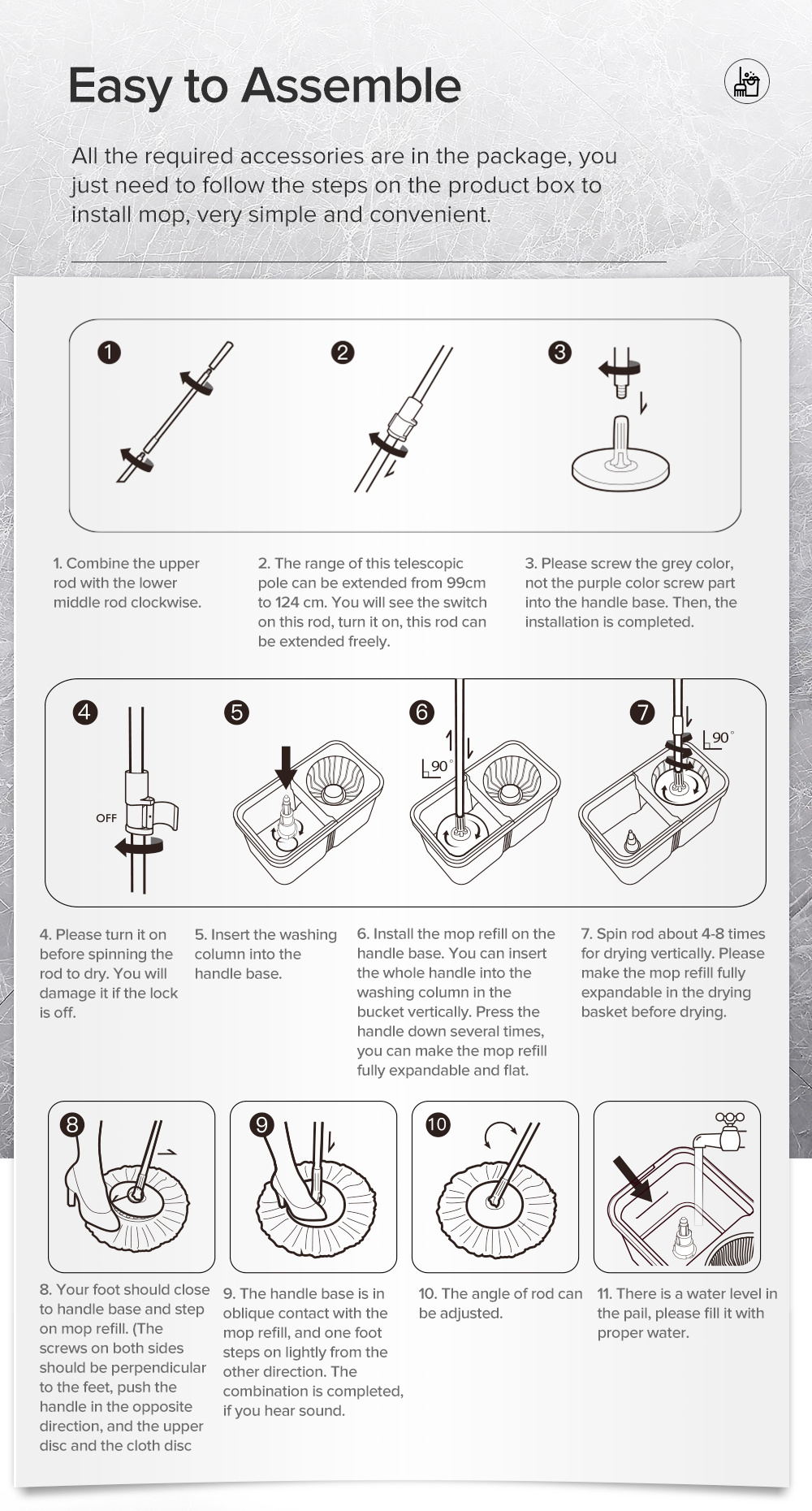 Easy to Assemble

All the required accessories are in the package, you just need to follow the steps on the product box to install mop, very simple and convenient.

1

2

3

1. Combine the upper rod with the lower middle rod clockwise.

2. The range of this telescopic pole can be extended from 99cm to 124 cm. You will see the switch on this rod, turn it on, this rod can be extended freely.

3. Please screw the grey color, not the purple color screw part into the handle base. Then, the installation is completed.

4

OFF

5

6

90°

7

90°

4. Please turn it on before spinning the rod to dry. You will damage it if the lock is off.

5. Insert the washing column into the handle base.

6. Install the mop refill on the handle base. You can insert the whole handle into the washing column in the bucket vertically. Press the handle down several times, you can make the mop refill fully expandable and flat.

7. Spin rod about 4-8 times for drying vertically. Please make the mop refill fully expandable in the drying basket before drying.

8

9

10

8. Your foot should close to handle base and step on mop refill. (The screws on both sides should be perpendicular to the feet, push the handle in the opposite direction, and the upper disc and the cloth disc

9. The handle base is in oblique contact with the mop refill, and one foot steps on lightly from the other direction. The combination is completed, if you hear sound.

10. The angle of rod can be adjusted.

11. There is a water level in the pail, please fill it with proper water.